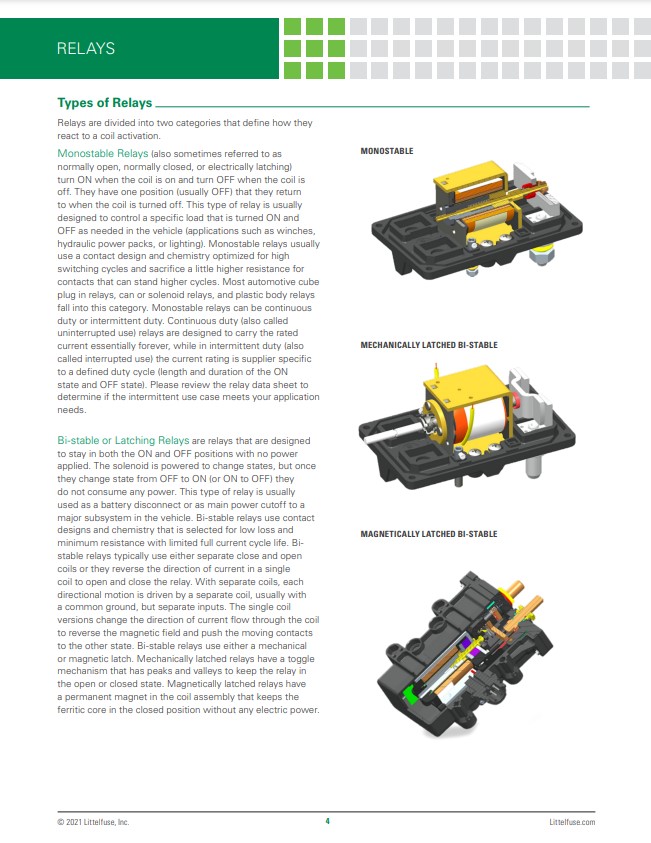 RELAYS

Types of Relays

Relays are divided into two categories that define how they react to a coil activation.

Monostable Relays (also sometimes referred to as normally open, normally closed, or electrically latching) turn ON when the coil is on and turn OFF when the coil is off. They have one position (usually OFF) that they return to when the coil is turned off. This type of relay is usually designed to control a specific load that is turned ON and OFF as needed in the vehicle (applications such as winches, hydraulic power packs, or lighting). Monostable relays usually use a contact design and chemistry optimized for high switching cycles and sacrifice a little higher resistance for contacts that can stand higher cycles. Most automotive cube plug in relays, can or solenoid relays, and plastic body relays fall into this category. Monostable relays can be continuous duty or intermittent duty. Continuous duty (also called uninterrupted use) relays are designed to carry the rated current essentially forever, while in intermittent duty (also called interrupted use) the current rating is supplier specific to a defined duty cycle (length and duration of the ON state and OFF state). Please review the relay data sheet to determine if the intermittent use case meets your application needs.

Bi-stable or Latching Relays are relays that are designed to stay in both the ON and OFF positions with no power applied. The solenoid is powered to change states, but once they change state from OFF to ON (or ON to OFF) they do not consume any power. This type of relay is usually used as a battery disconnect or as main power cutoff to a major subsystem in the vehicle. Bi-stable relays use contact designs and chemistry that is selected for low loss and minimum resistance with limited full current cycle life. Bi-stable relays typically use either separate close and open coils or they reverse the direction of current in a single coil to open and close the relay. With separate coils, each directional motion is driven by a separate coil, usually with a common ground, but separate inputs. The single coil versions change the direction of current flow through the coil to reverse the magnetic field and push the moving contacts to the other state. Bi-stable relays use either a mechanical or magnetic latch. Mechanically latched relays have a toggle mechanism that has peaks and valleys to keep the relay in the open or closed state. Magnetically latched relays have a permanent magnet in the coil assembly that keeps the ferritic core in the closed position without any electric power.

MONOSTABLE

MECHANICALLY LATCHED BI-STABLE

MAGNETICALLY LATCHED BI-STABLE

© 2021 Littelfuse, Inc. 4 Littelfuse.com